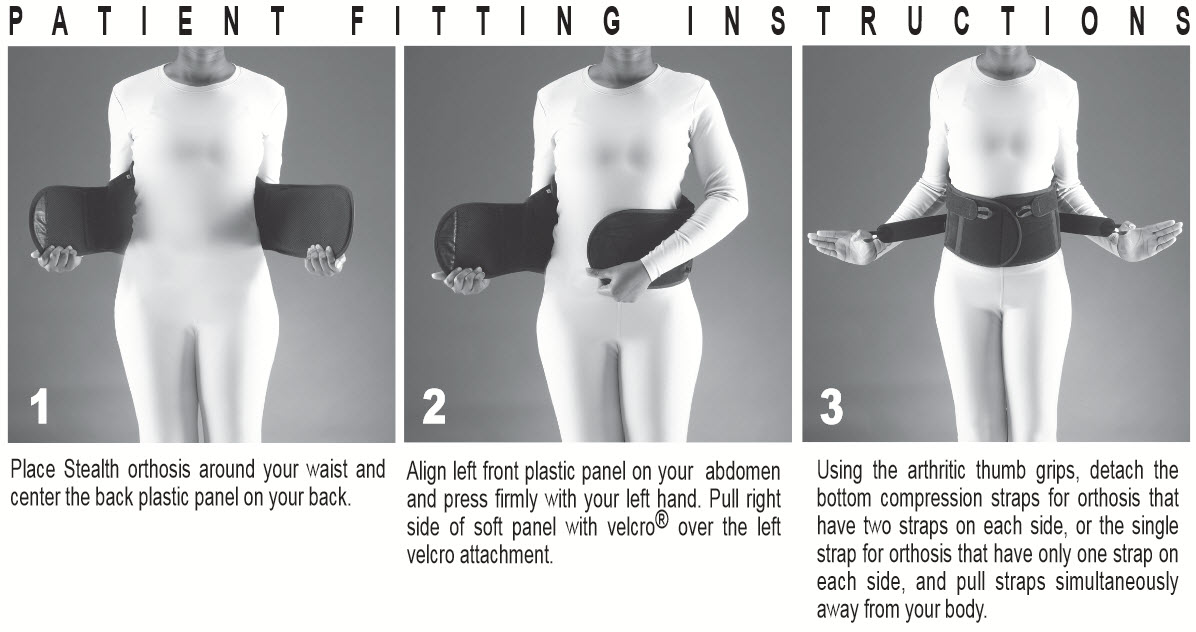 PATIENT FITTING INSTRUCTIONS

1

Place Stealth orthosis around your waist and center the back plastic panel on your back.

2

Align left front plastic panel on your abdomen and press firmly with your left hand. Pull right side of soft panel with velcro® over the left velcro attachment.

3

Using the arthritic thumb grips, detach the bottom compression straps for orthosis that have two straps on each side, or the single strap for orthosis that have only one strap on each side, and pull straps simultaneously away from your body.